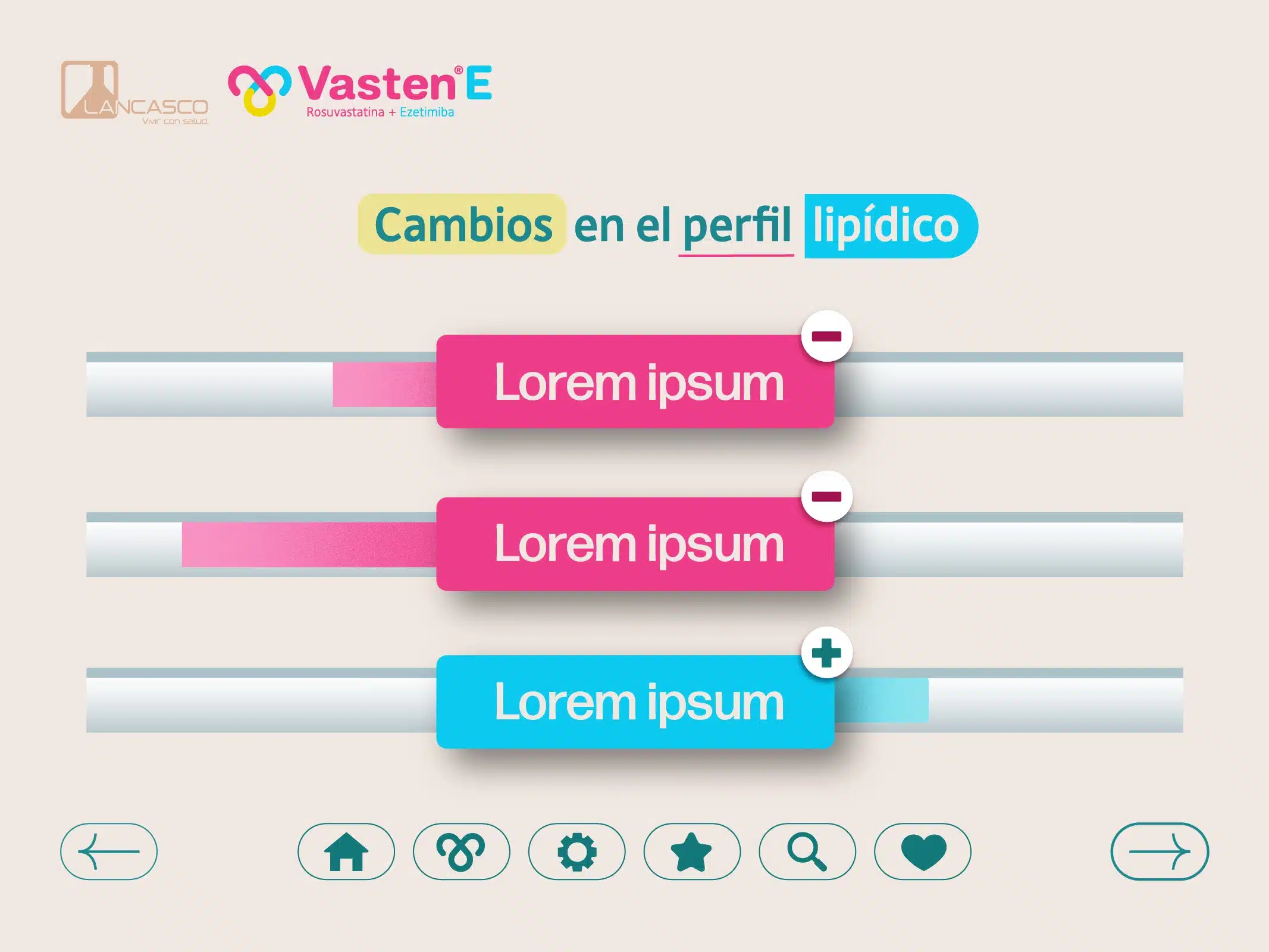 LANCASCO
Vivir con salud.

Vasten® E
Rosuvastatina + Ezetimiba

Cambios en el perfil lipídico

Lorem ipsum

Lorem ipsum

Lorem ipsum